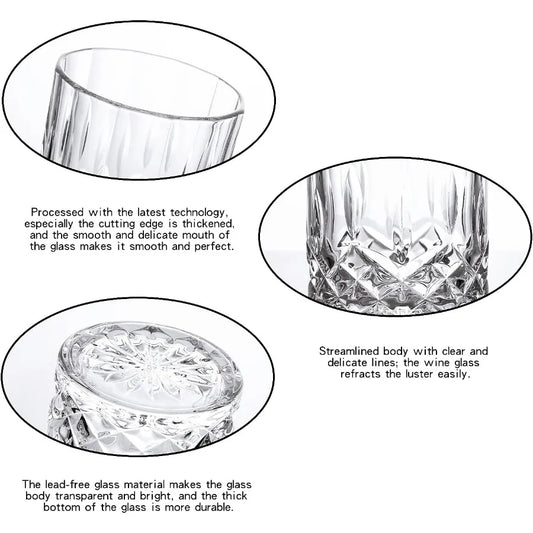 Processed with the latest technology, especially the cutting edge is thickened, and the smooth and delicate mouth of the glass makes it smooth and perfect.

Streamlined body with clear and delicate lines; the wine glass refracts the luster easily.

The lead-free glass material makes the glass body transparent and bright, and the thick bottom of the glass is more durable.