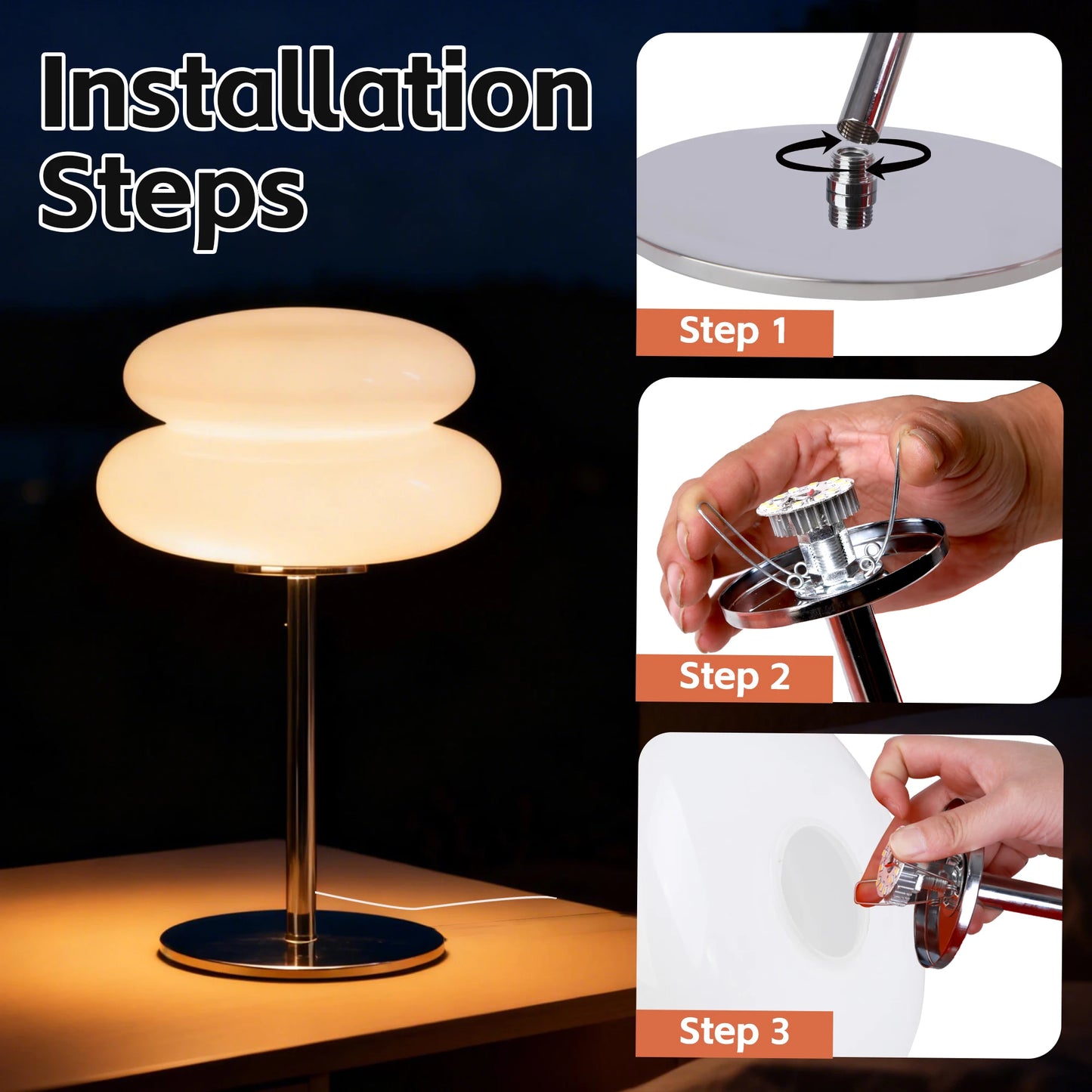 Installation Steps

Step 1

Step 2

Step 3