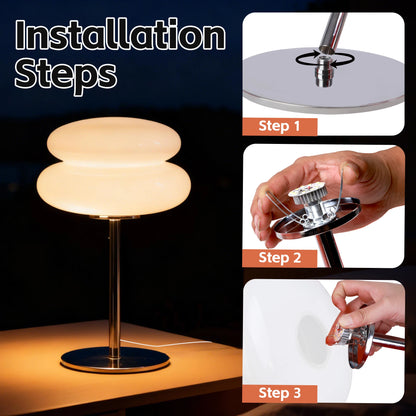 Installation Steps

Step 1

Step 2

Step 3