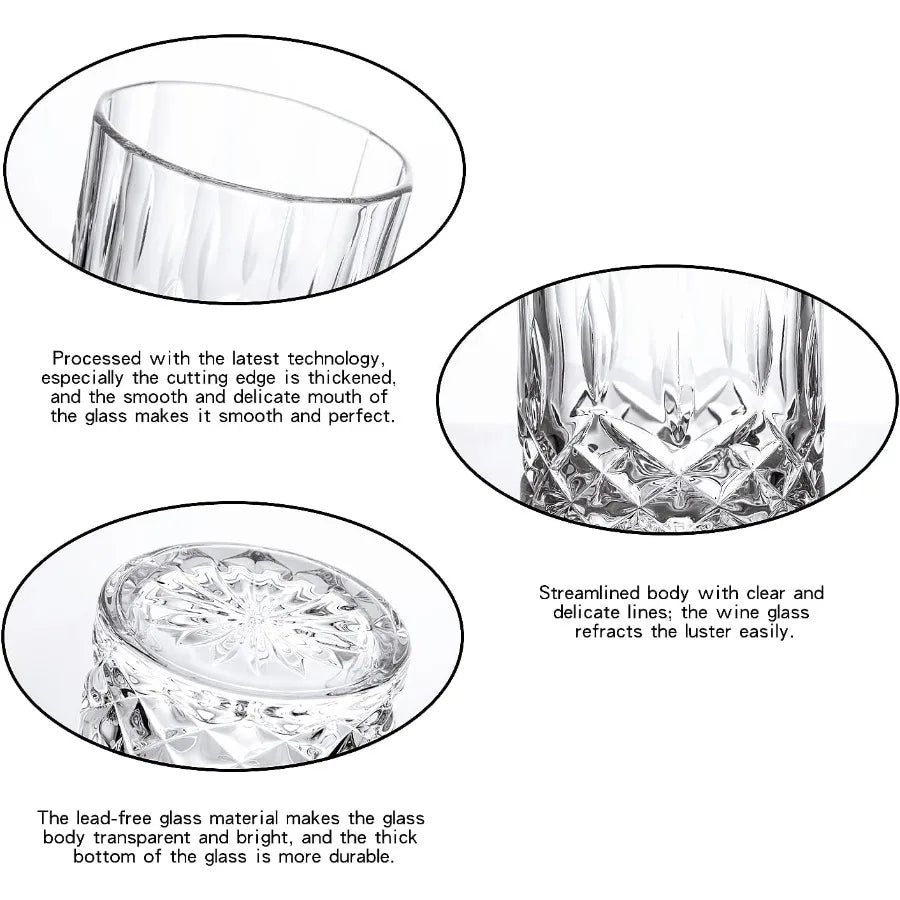 Processed with the latest technology, especially the cutting edge is thickened, and the smooth and delicate mouth of the glass makes it smooth and perfect.

Streamlined body with clear and delicate lines; the wine glass refracts the luster easily.

The lead-free glass material makes the glass body transparent and bright, and the thick bottom of the glass is more durable.