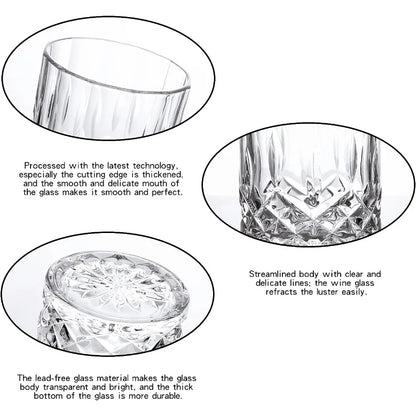 Processed with the latest technology, especially the cutting edge is thickened, and the smooth and delicate mouth of the glass makes it smooth and perfect.

Streamlined body with clear and delicate lines; the wine glass refracts the luster easily.

The lead-free glass material makes the glass body transparent and bright, and the thick bottom of the glass is more durable.