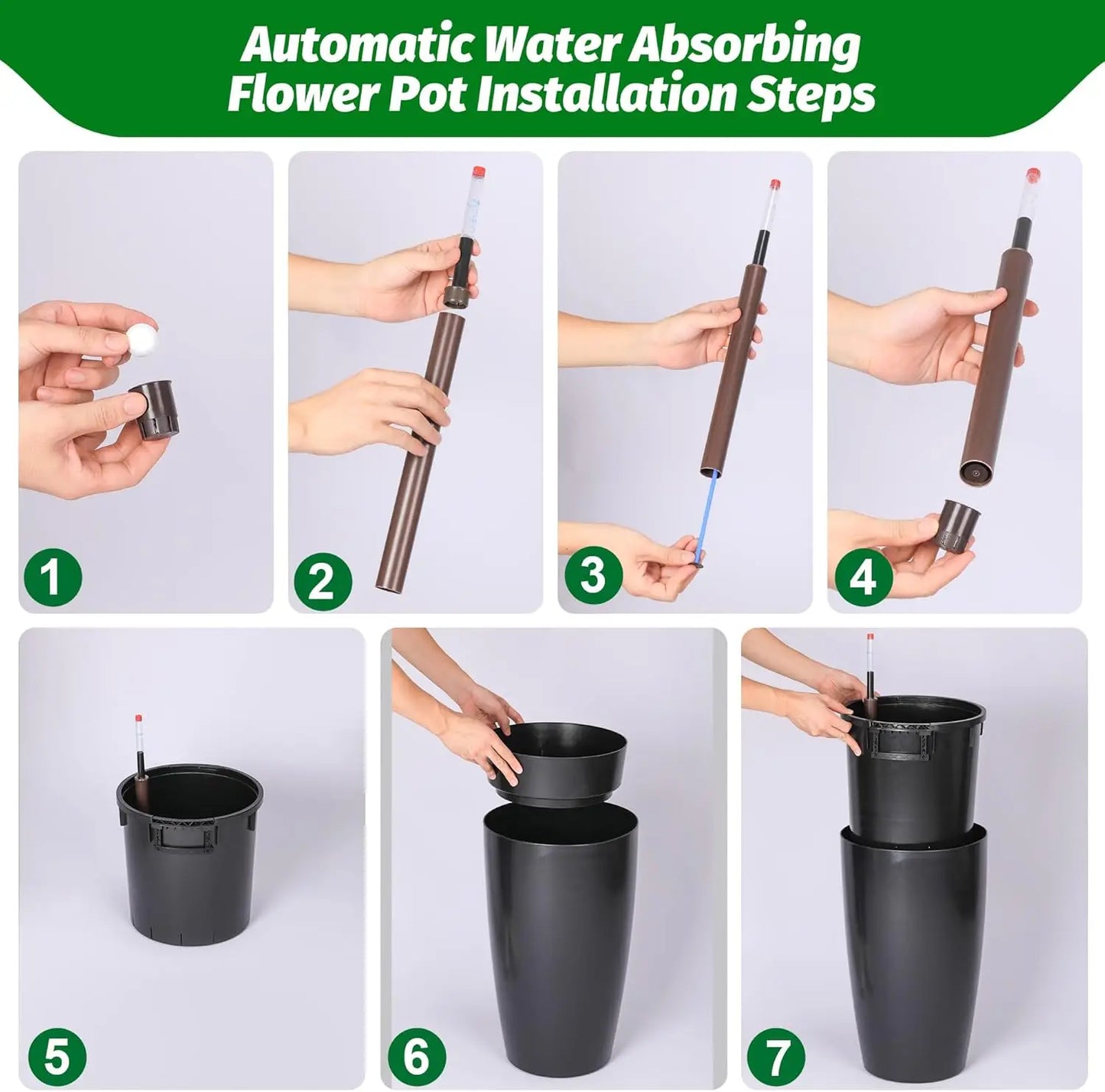 Automatic Water Absorbing Flower Pot Installation Steps

1

2

3

4

5

6

7